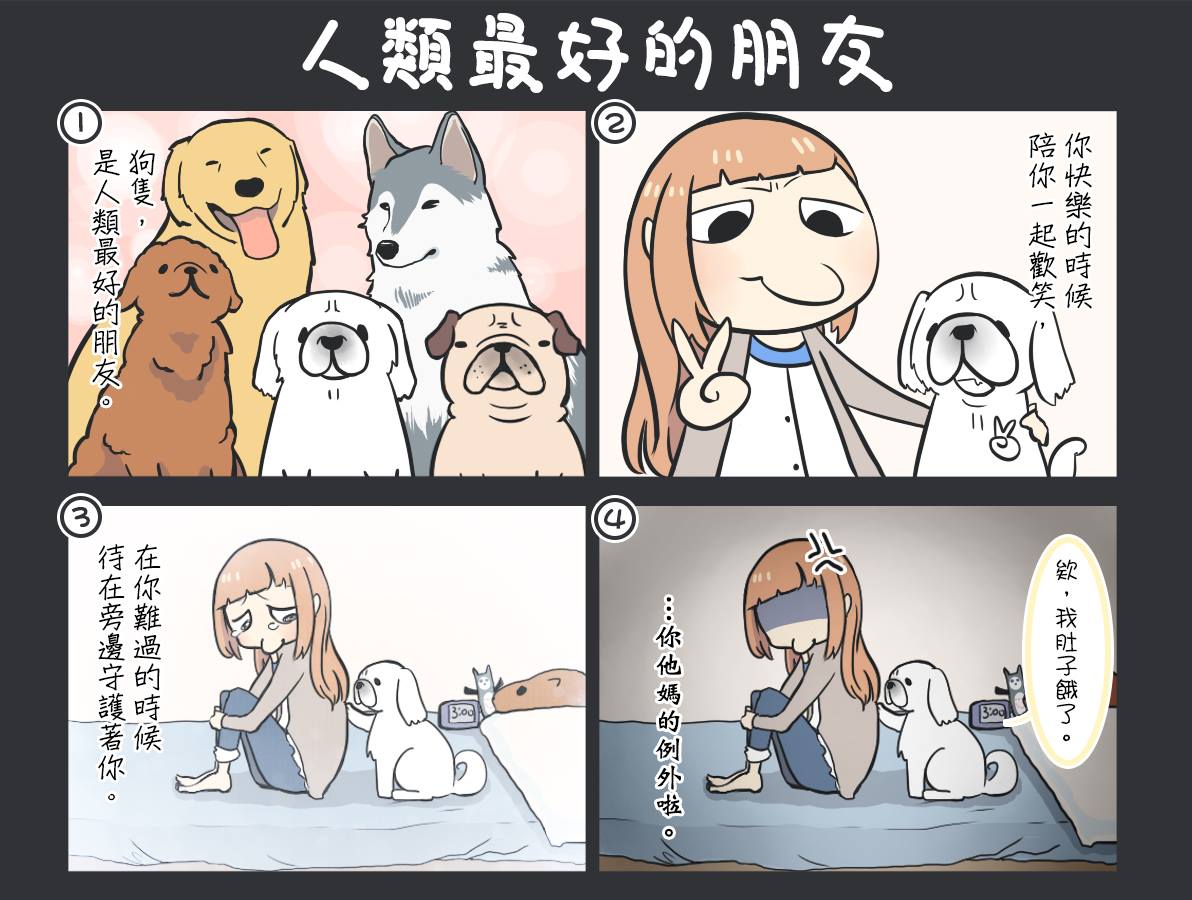 人類最好的朋友

①
狗隻，是人類最好的朋友。

②
你快樂的時候陪你一起歡笑，

③
在你難過的時候待在旁邊守護著你。

3:00

④
欸，我肚子餓了。

…你他媽的例外啦。

3:00